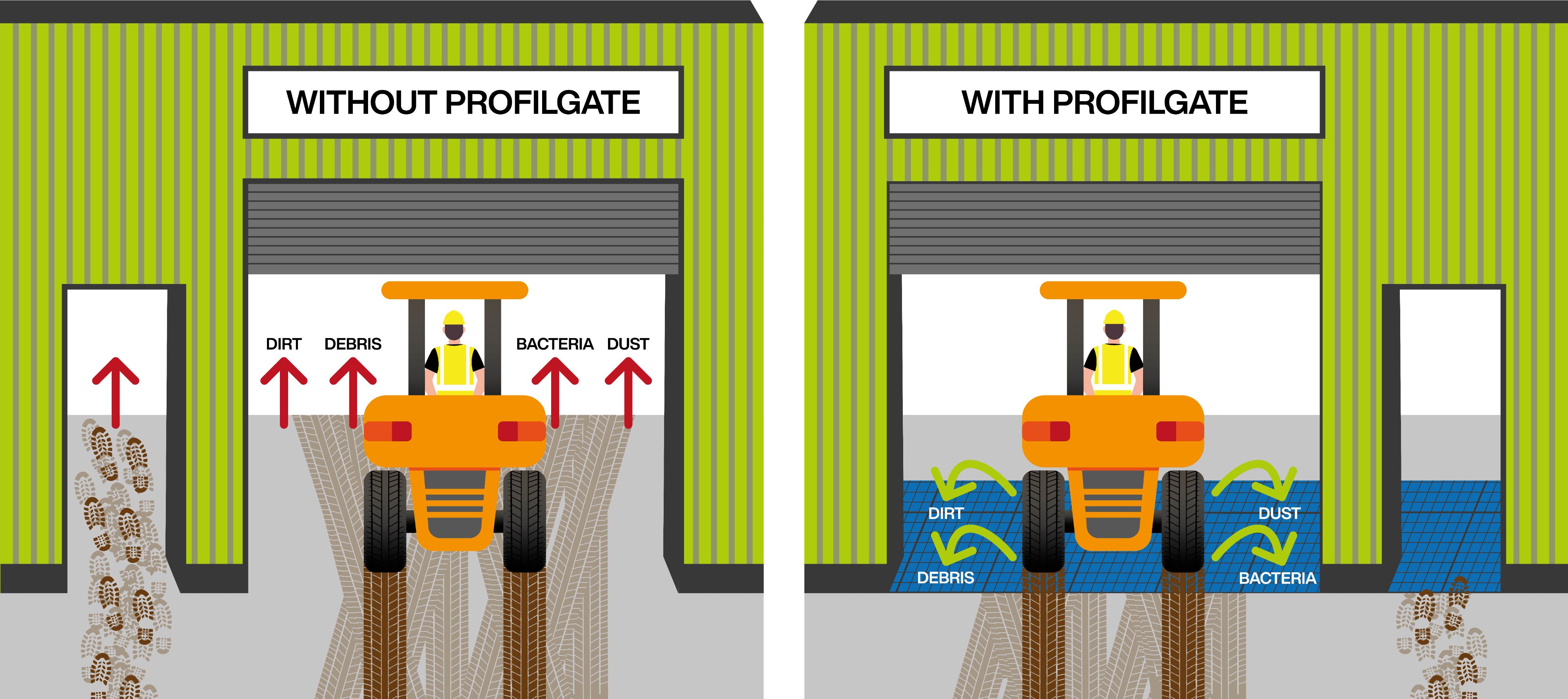 WITHOUT PROFILGATE

DIRT DEBRIS BACTERIA DUST

WITH PROFILGATE

DIRT DUST

DEBRIS BACTERIA